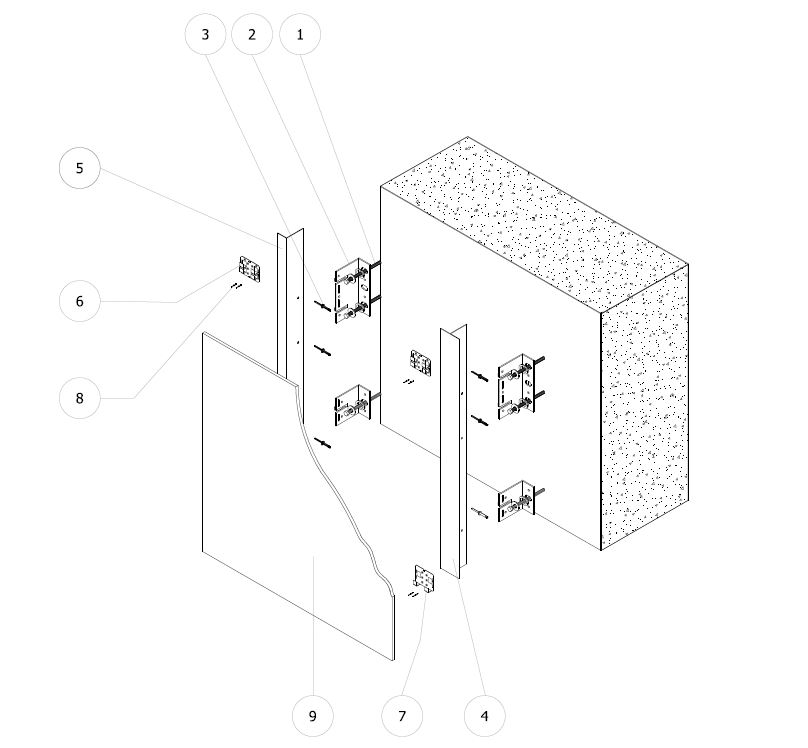 3 2 1

5

6

8

9 7 4