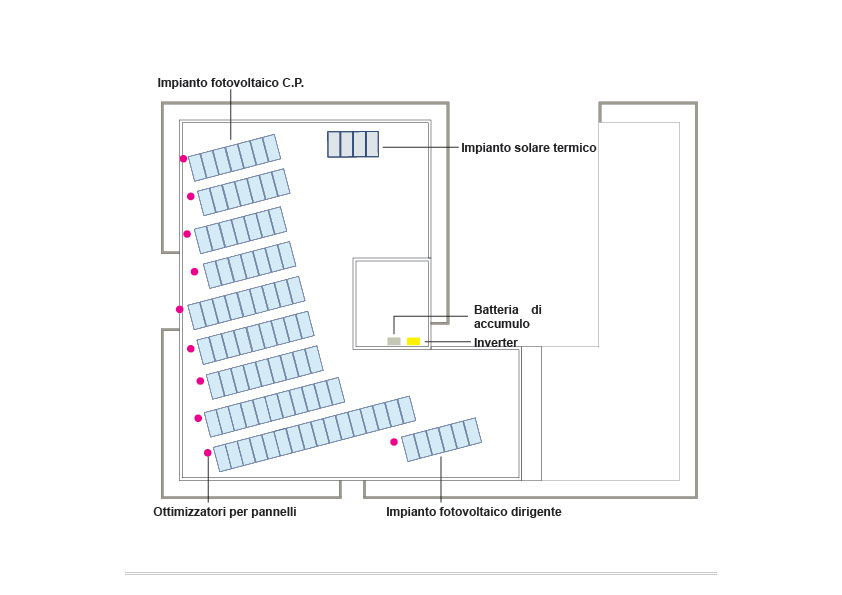 Impianto fotovoltaico C.P.

Impianto solare termico

Batteria di accumulo

Inverter

Ottimizzatori per pannelli

Impianto fotovoltaico dirigente